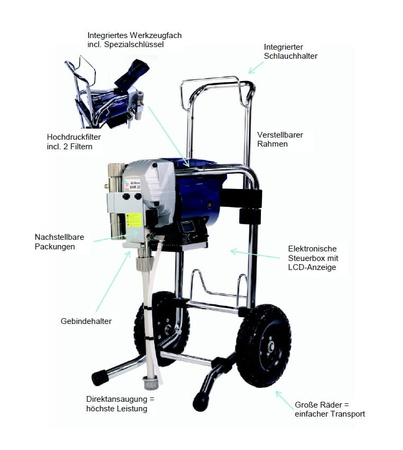 Integriertes Werkzeugfach
incl. Spezialschlüssel

Integrierter
Schlauchhalter

Hochdruckfilter
incl. 2 Filtern

Verstellbarer
Rahmen

Nachstellbare
Packungen

Elektronische
Steuerbox mit
LCD-Anzeige

Gebindehalter

Direktansaugung =
höchste Leistung

Große Räder =
einfacher Transport